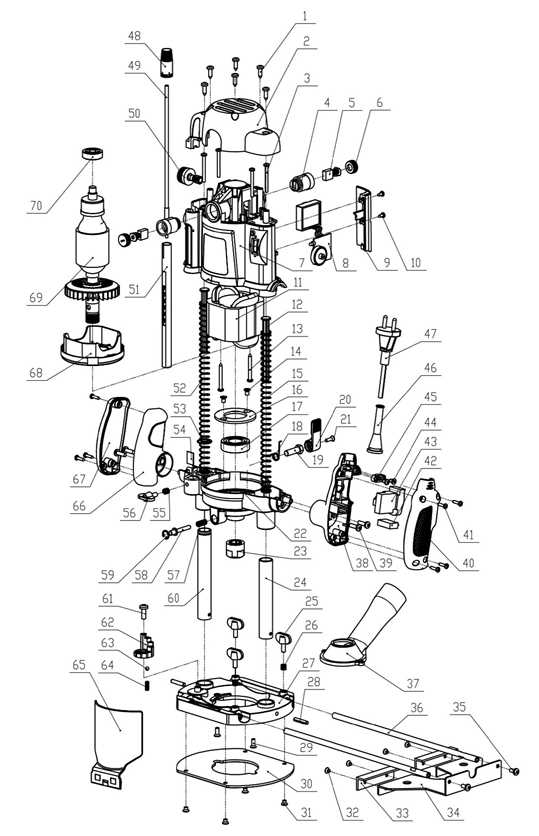 1
2
3
4
5
6
7
8
9
10
11
12
13
14
15
16
17
18
19
20
21
22
23
24
25
26
27
28
29
30
31
32
33
34
35
36
37
38
39
40
41
42
43
44
45
46
47
48
49
50
51
52
53
54
55
56
57
58
59
60
61
62
63
64
65
66
67
68
69
70